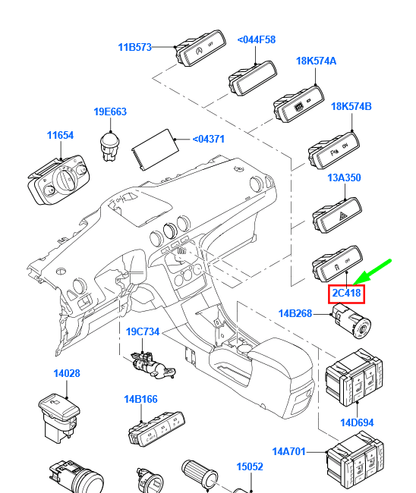 11B573
<044F58
18K574A
19E663
18K574B
11654
<04371
13A350
2C418
14B268
19C734
14028
14B166
14D694
14A701
15052