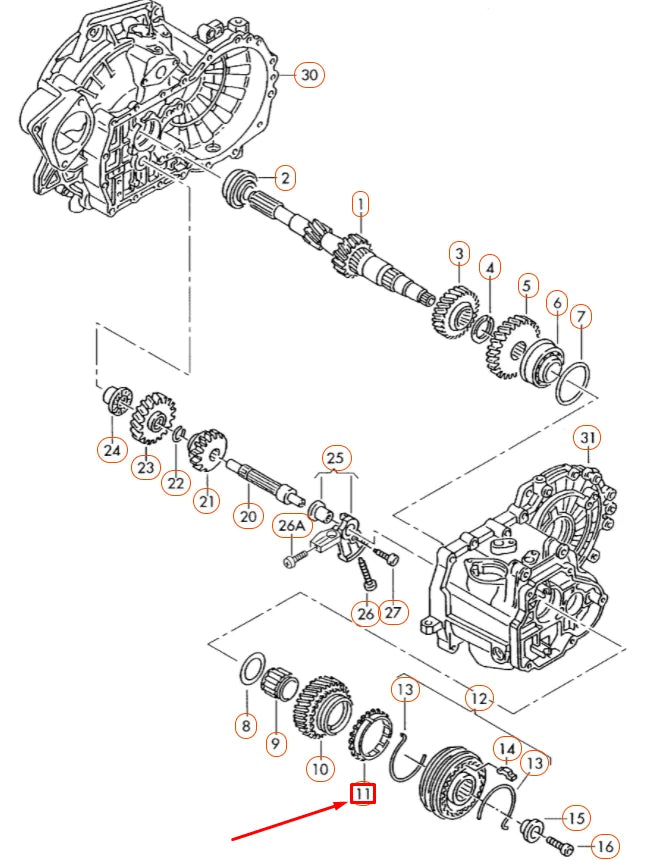 30
2
1
3
4
5
6
7
24
23
22
21
20
25
26A
26
27
31
8
9
10
11
13
12
14
13
15
16