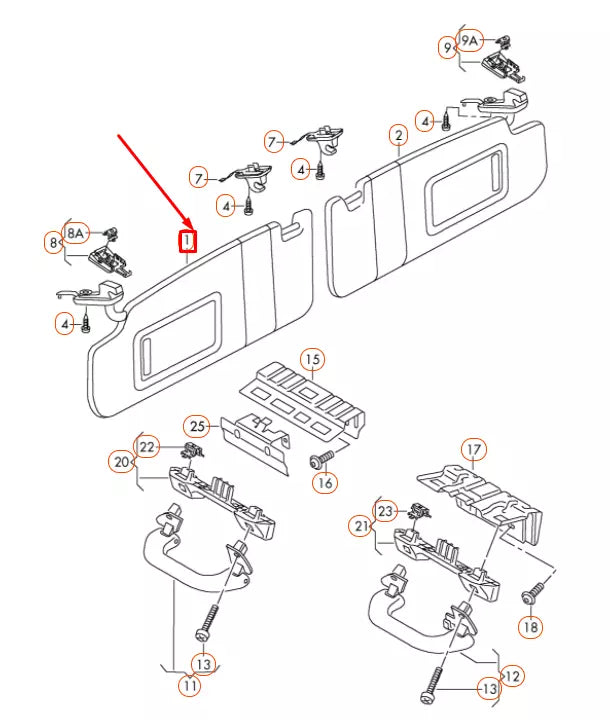 9A
9
4
2
7
4
7
4
8A
8
1
4
15
25
22
20
16
17
23
21
18
13
11
12
13