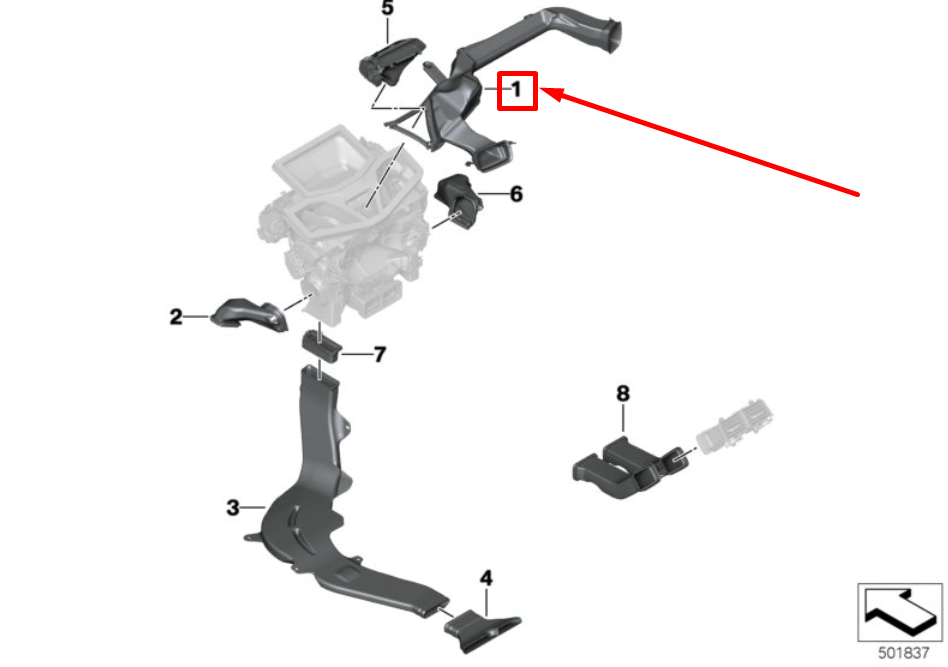 5
1
6
2
7
8
3
4
501837