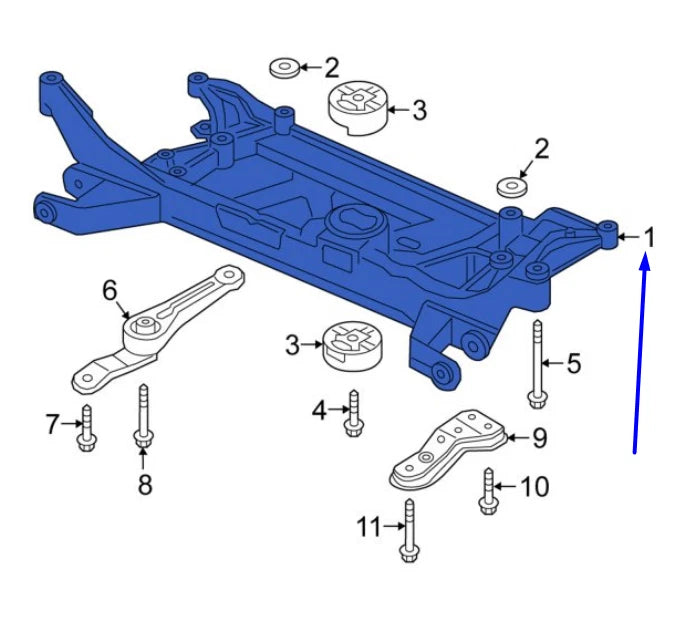 2
3
2
1
6
3
5
4
7
9
8
10
11