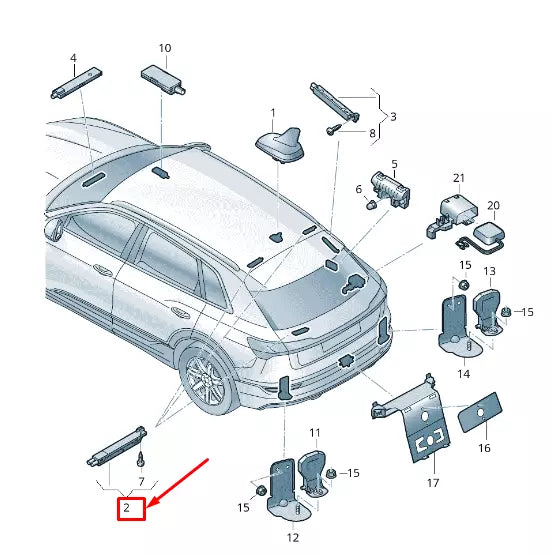 4
10
1
3
8
5
6
21
20
15
13
15
14
16
17
11
15
15
12
7
2