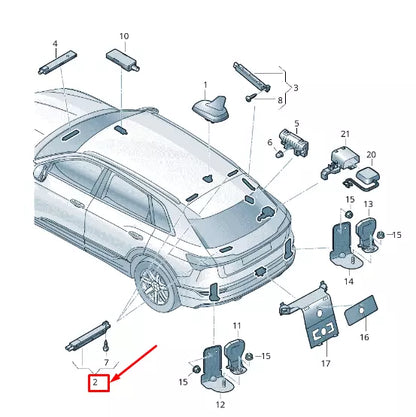 4
10
1
3
8
5
6
21
20
15
13
15
14
16
17
11
15
15
12
7
2