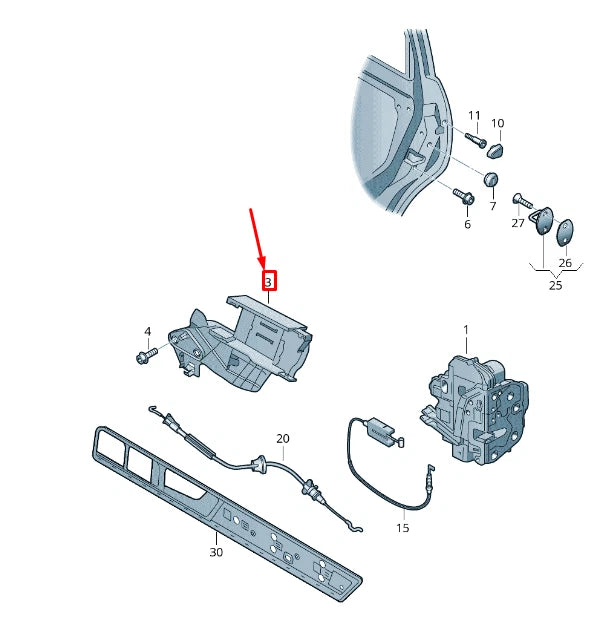 11
10
7
6
27
26
25
3
4
1
20
15
30