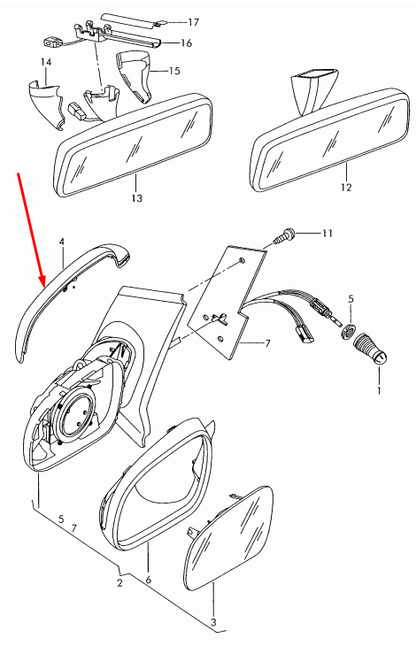 17
16
14
15
13
12
4
11
5
7
1
5 7
2
6
3