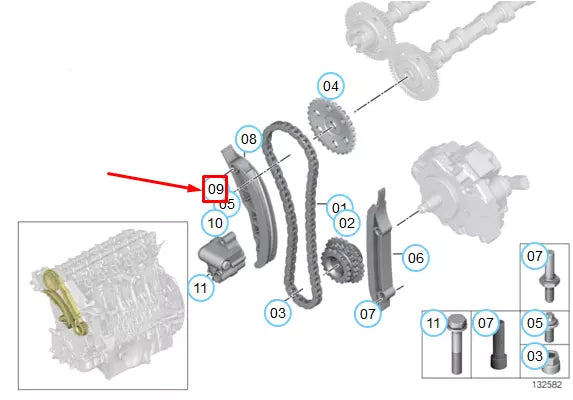 04
08
09
05
01
02
10
06
11
03
07
07
11
07
05
03
132582