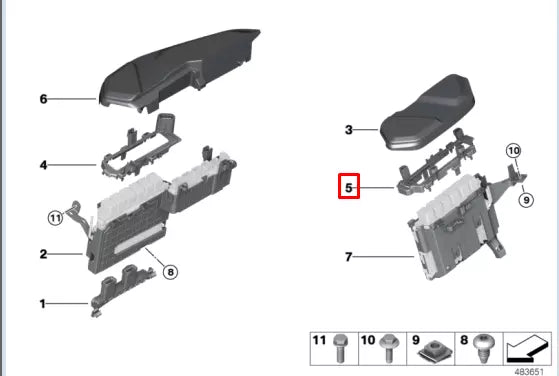 6
4
11
2
8
1
3
10
5
9
7
11 10 9 8
483651