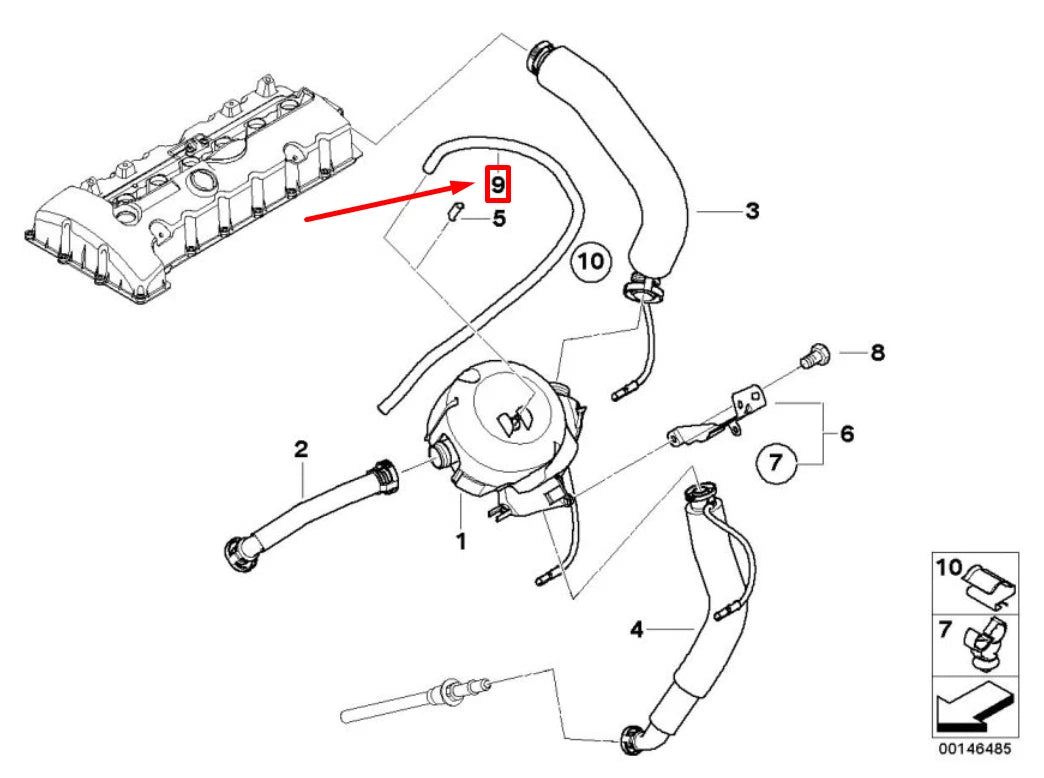 9
5
3
10
8
6
7
2
1
4
10
7
00146485