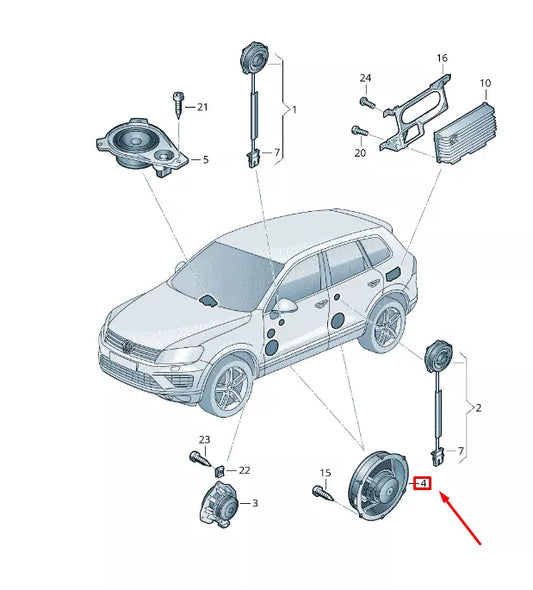 16
24
10
21
1
20
5
7
2
7
23
22
15
4
3