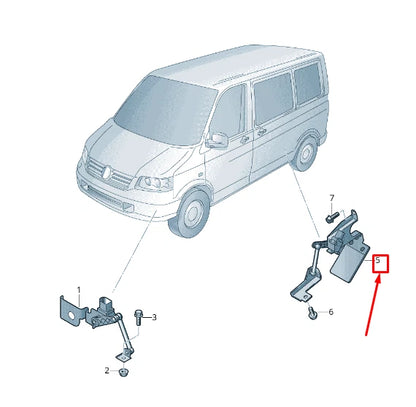 7
5
6
1
3
2