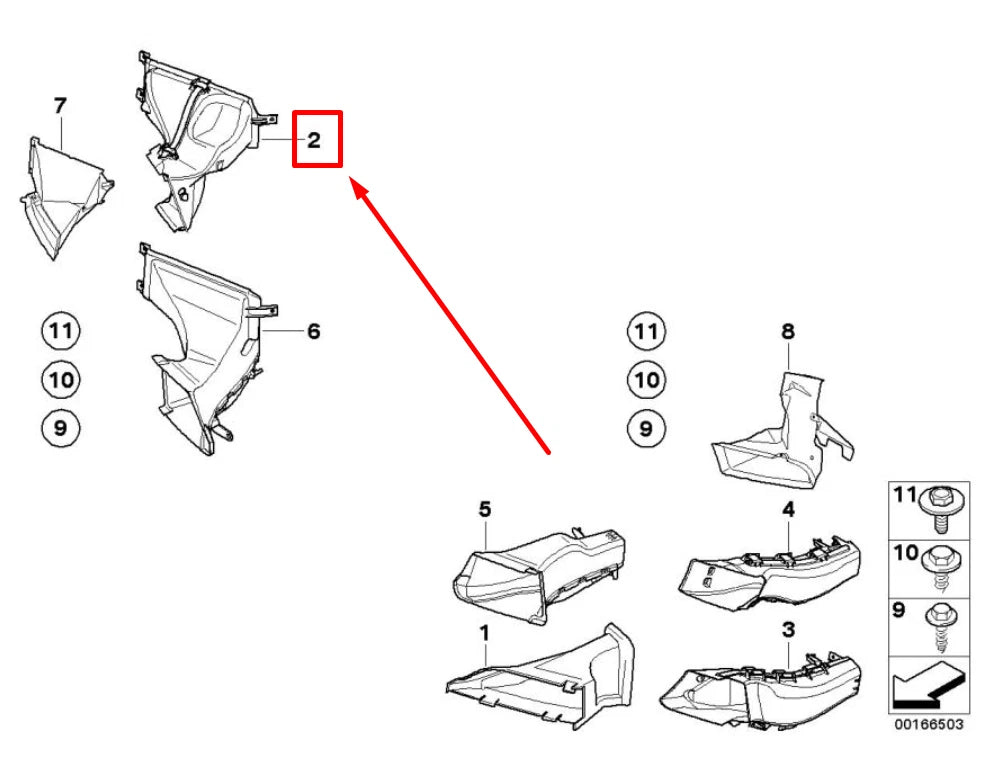 7
2
11
10
9
6
11
10
9
8
5
4
1
3
11
10
9
00166503