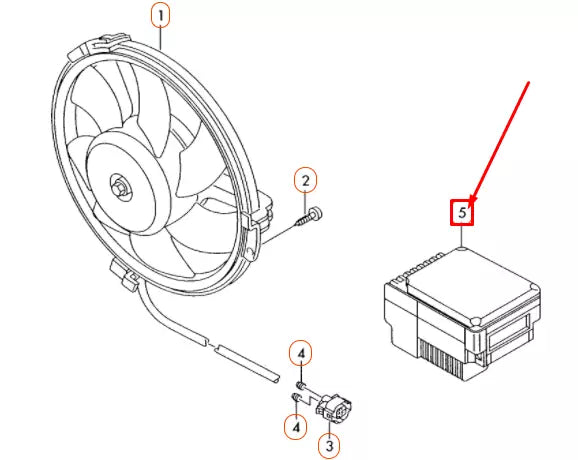 1
2
5
4
4
3