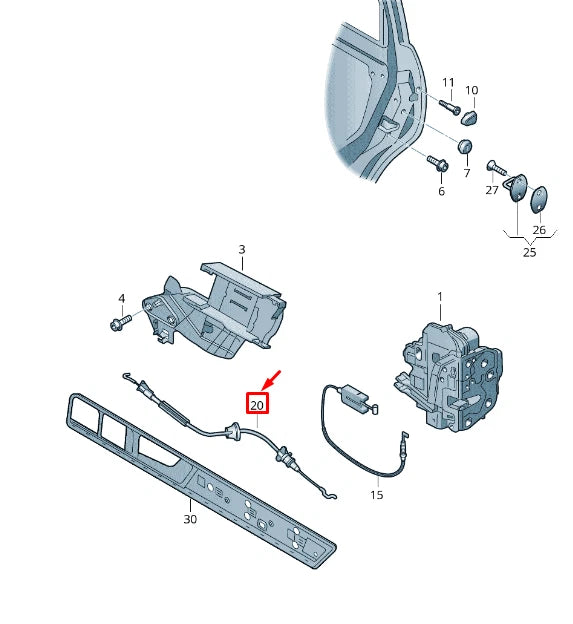 11
10
7
6
27
26
25
3
4
1
20
15
30