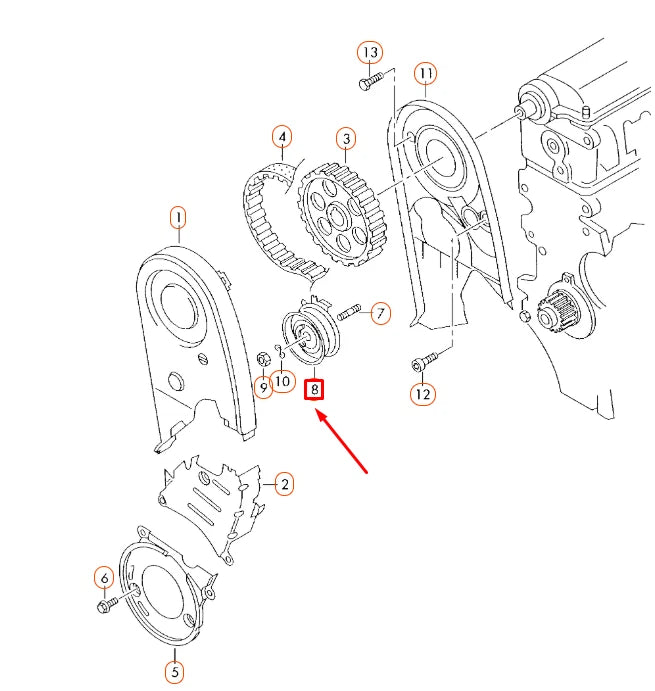 13
11
4
3
1
7
9
10
8
12
2
6
5