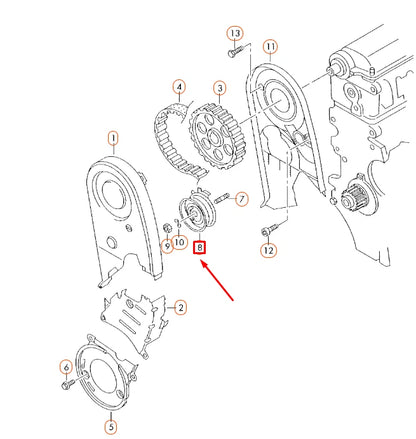 13
11
4
3
1
7
9
10
8
12
2
6
5