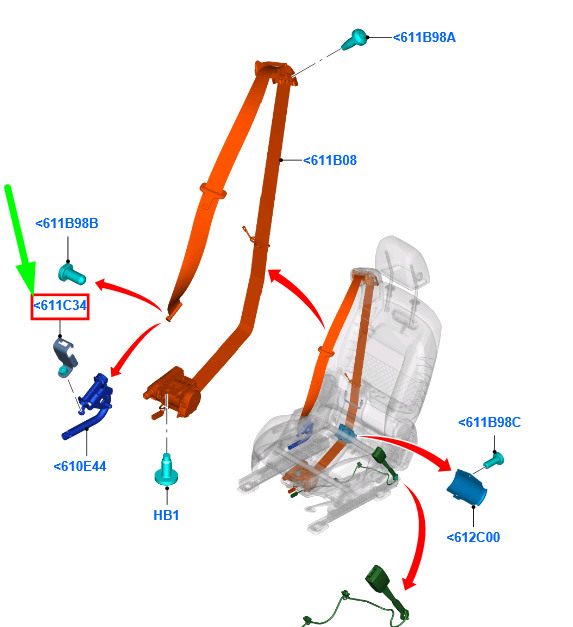 <611B98A

<611B08

<611B98B

<611C34

<610E44

HB1

<611B98C

<612C00