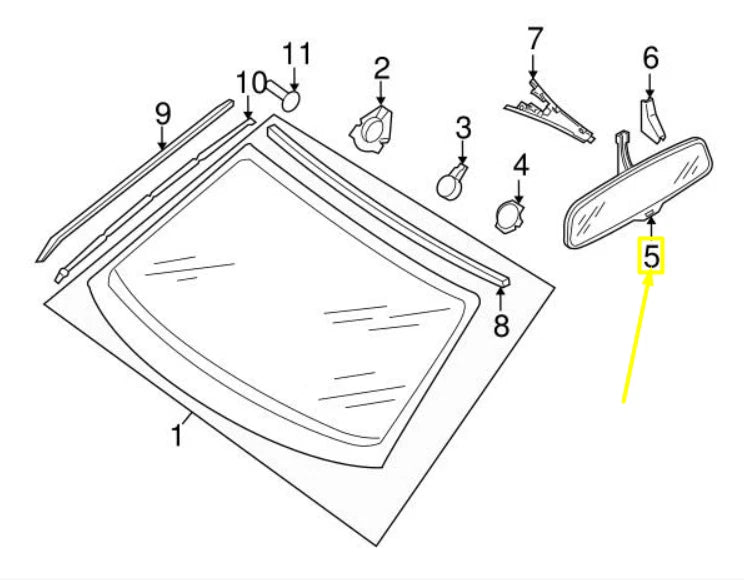 11
10
9
2
7
6
3
4
5
8
1