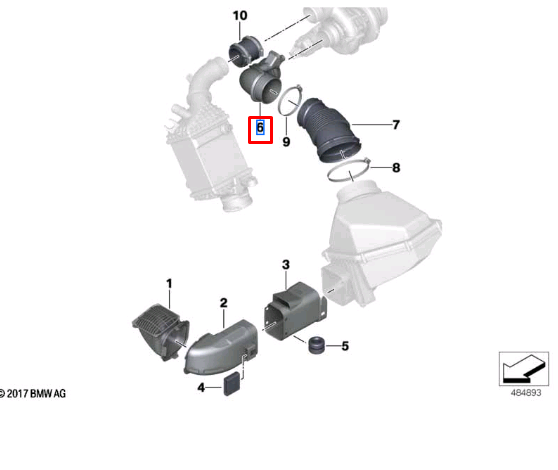 10
6
9
7
8
3
1
2
5
4
© 2017 BMW AG
484893