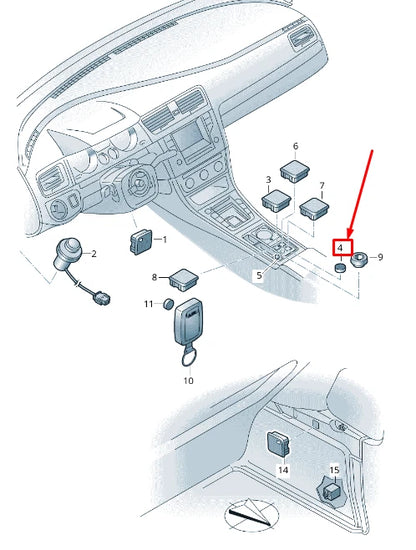 6
3
7
1
2
4
9
5
8
11
10
14
15