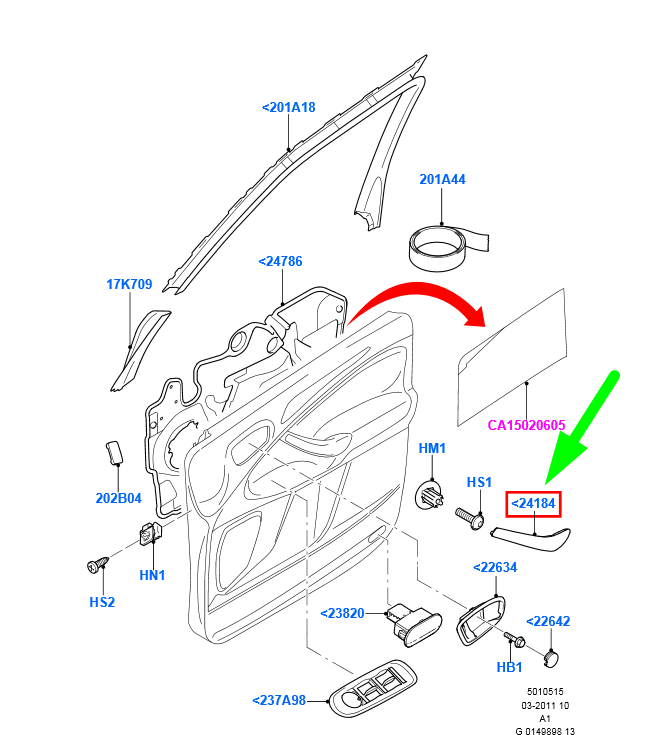 <201A18

201A44

<24786

17K709

CA15020605

HM1

HS1

<24184

202B04

HN1

HS2

<22634

<23820

<22642

HB1

<237A98

5010515
03-2011 10
A1
G 0149898 13