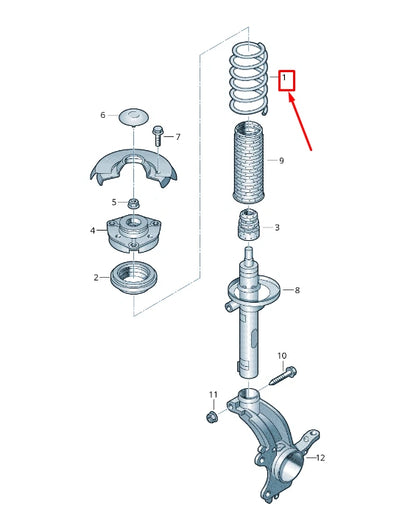 1
6
7
9
5
4
3
2
8
10
11
12