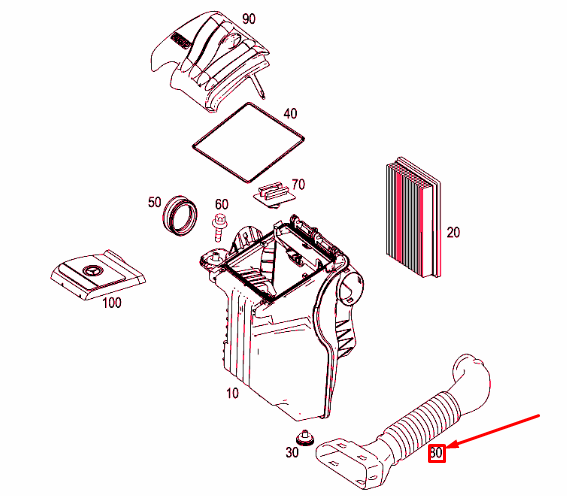 90
40
70
50
60
20
100
10
30
80