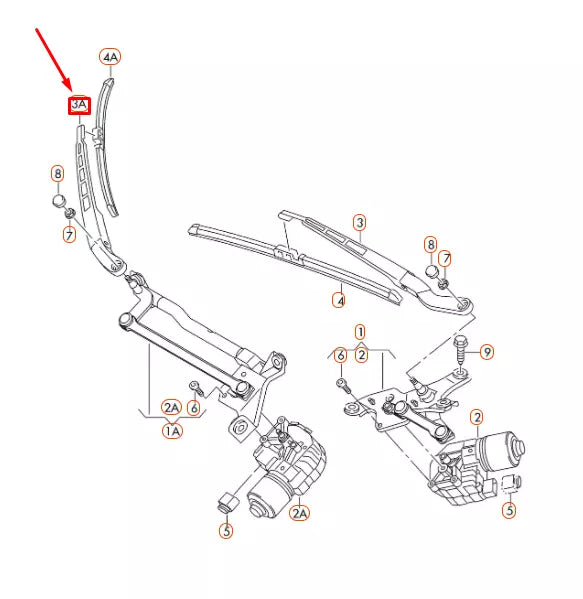 4A
3A
8
7
3
8
7
4
1
2
6
9
2A
6
1A
2
2A
5
5