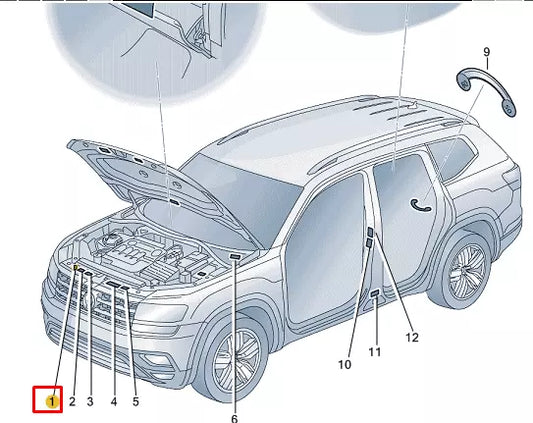 9
12
10
11
1
2
3
4
5
6