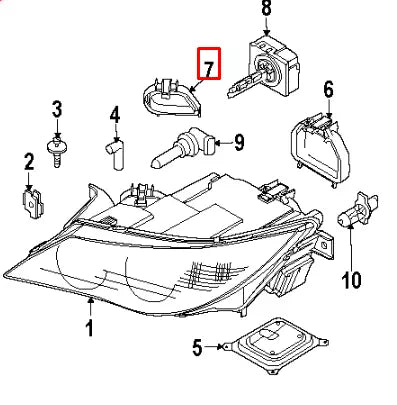 8
7
6
3
4
9
2
10
1
5