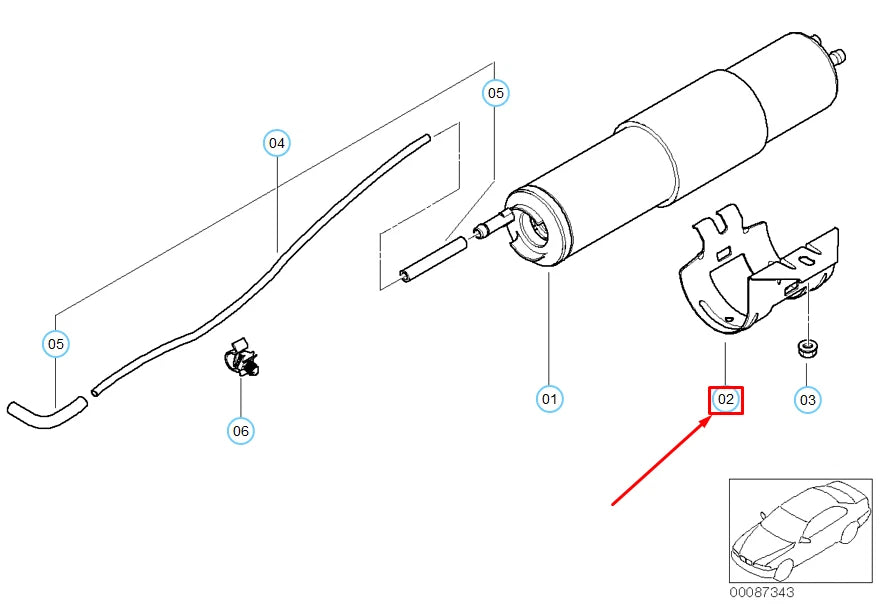 05
04
05
06
01
02
03
00087343