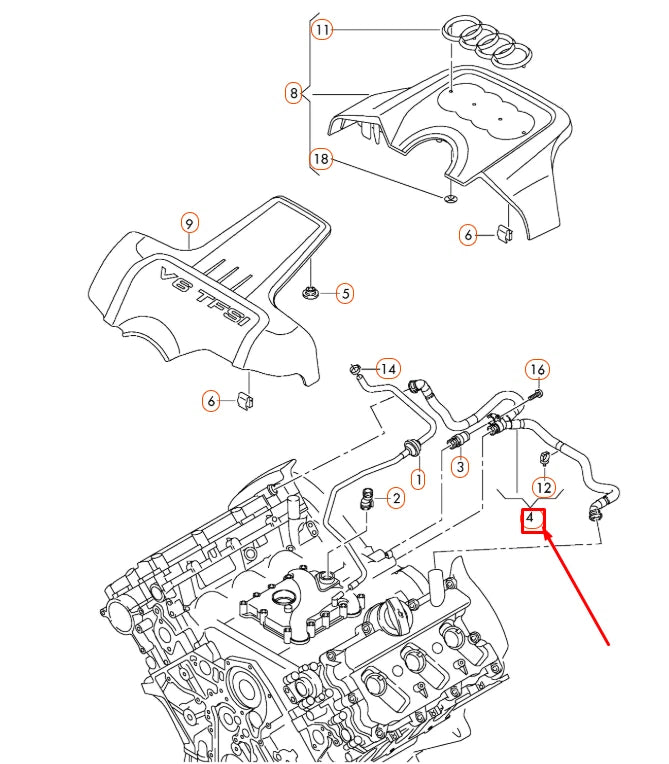 11
8
18
6
9
V6 TFSI
5
6
14
16
1
3
2
12
4