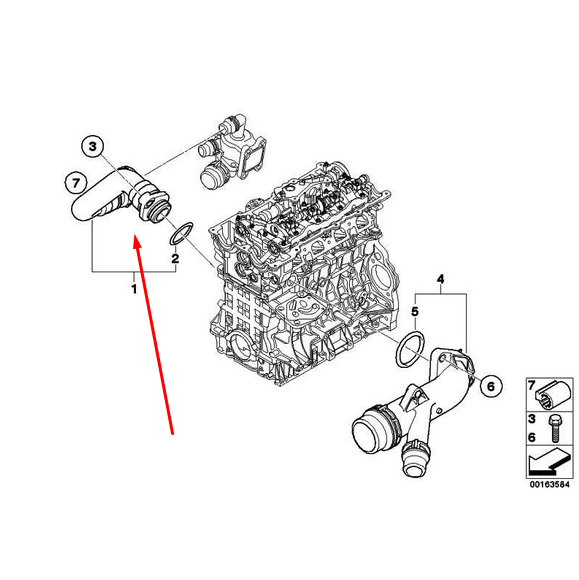 3
7
2
1
4
5
6
7
3
6
00163584