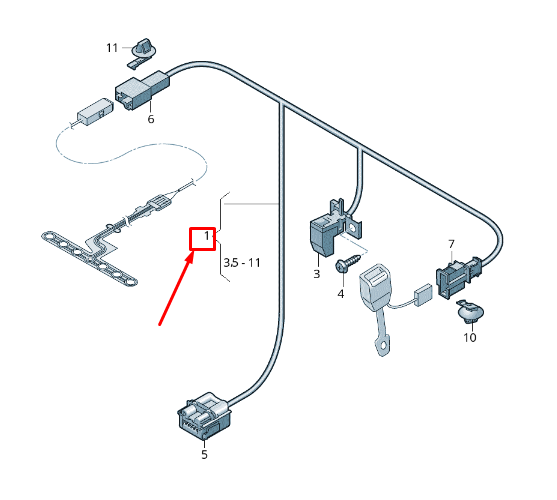 11

6

1

3,5 - 11

3

4

7

10

5