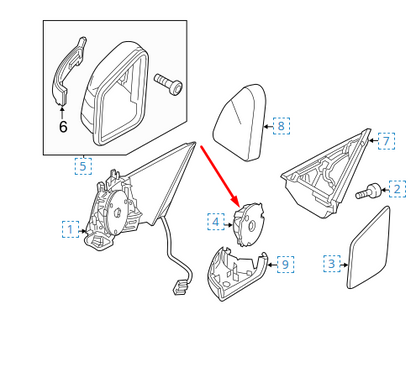 6
5
8
7
2
1
4
9
3