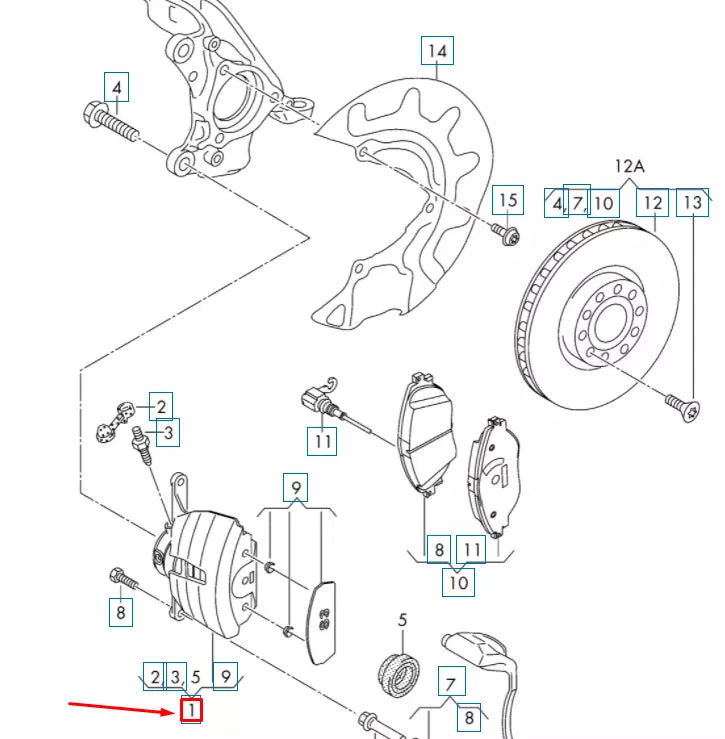 14
4
12A
15
4
7
10
12
13
2
3
11
9
8
11
10
8
5
2
3
5
9
7
1
8