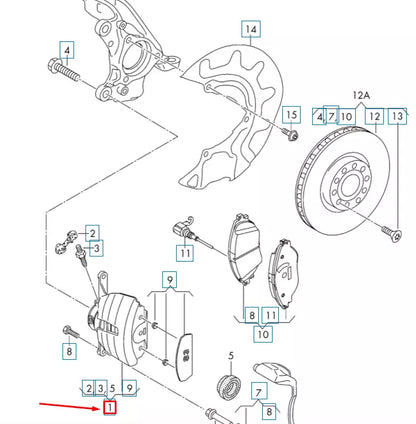 14
4
12A
15
4 7 10
12
13
2
3
11
9
8 11
10
8
5
2 3 5 9
1
7
8