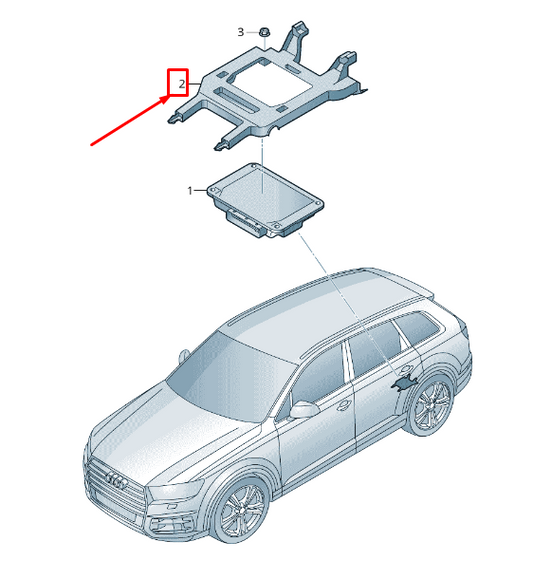 3
2
1