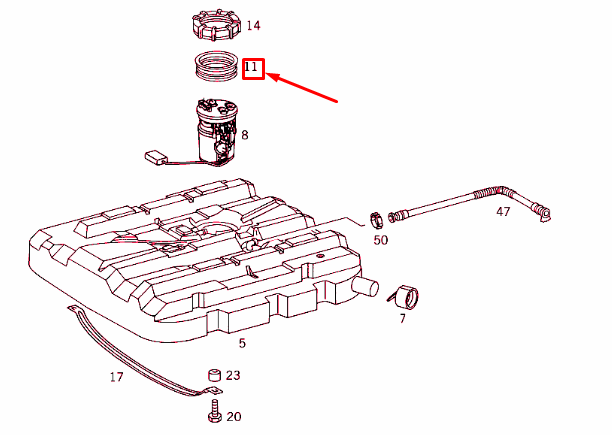 14
11
8
47
50
7
5
17
23
20