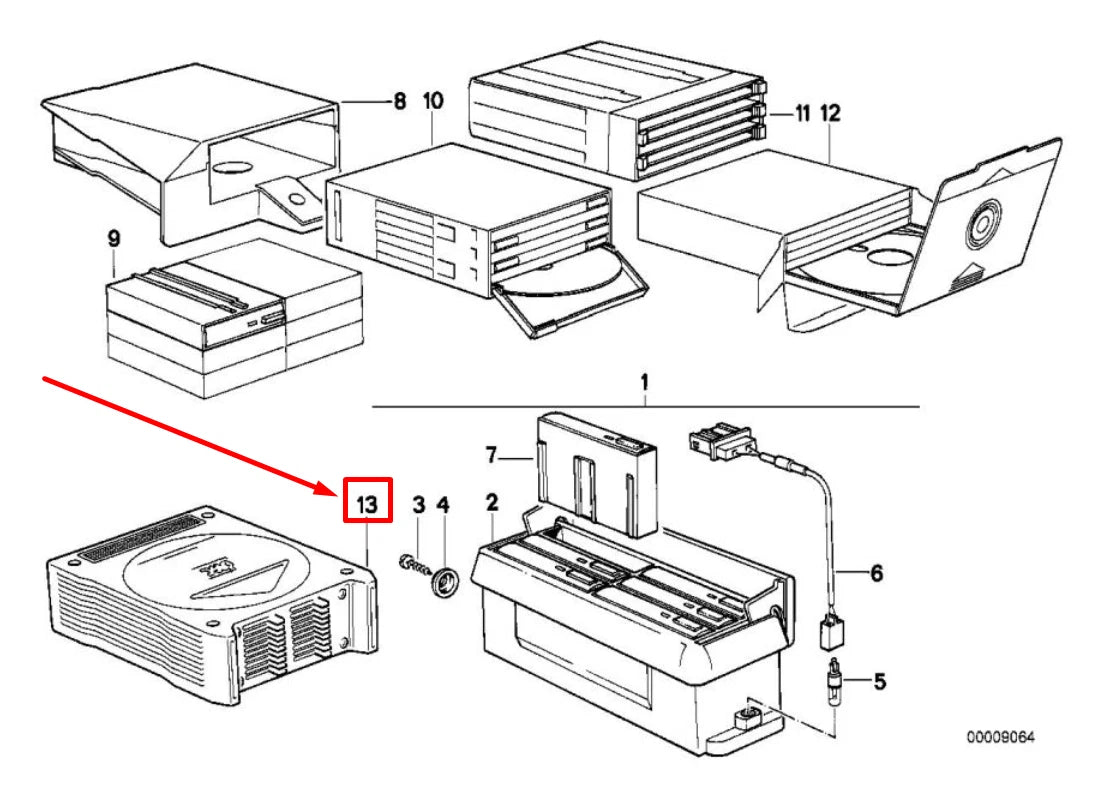 8
10
11
12
9
1
7
13
3
4
2
6
5
00009064