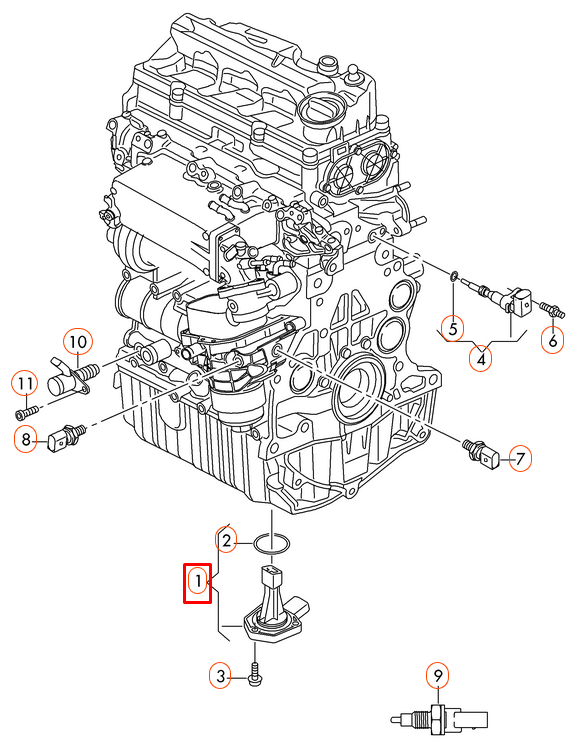 10
11
8
5
4
6
7
2
1
3
9