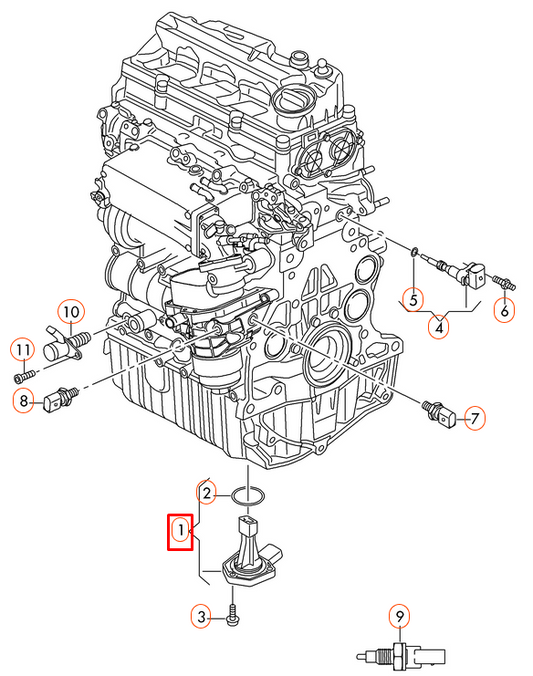 10
11
8
5
4
6
7
2
1
3
9