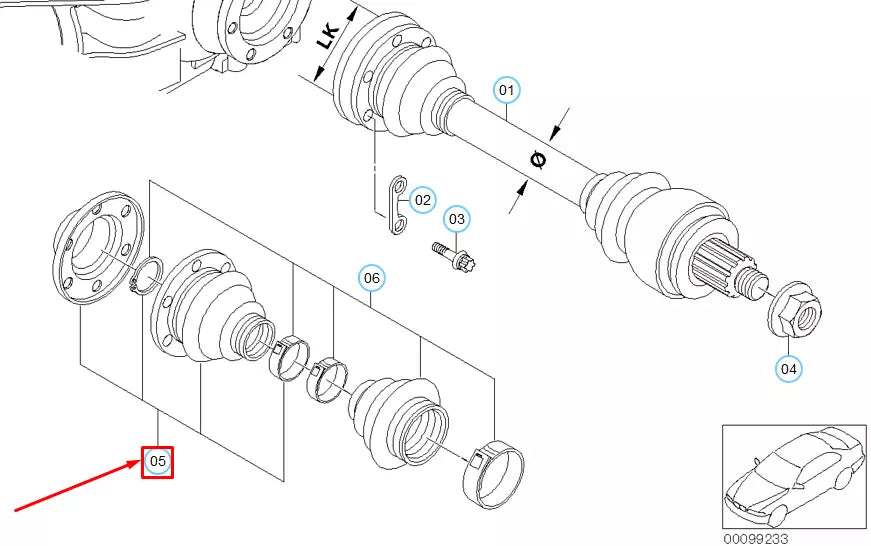 LK

01

Ø

02

03

06

04

05

00099233