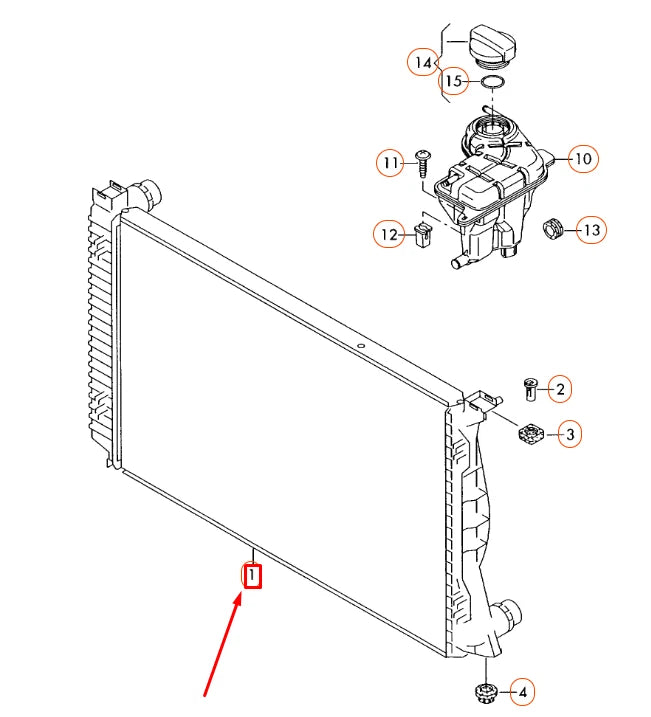 14
15
11
10
12
13
2
3
1
4