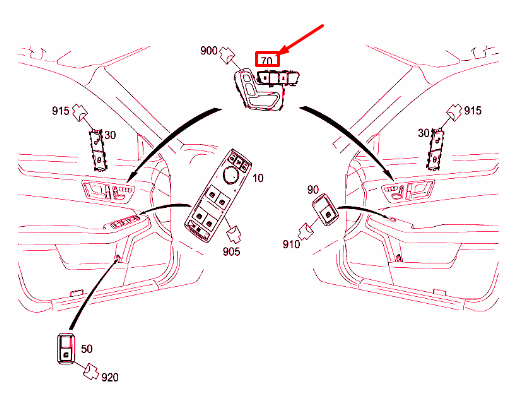 900
70
915
30
915
30
10
90
905
910
50
920