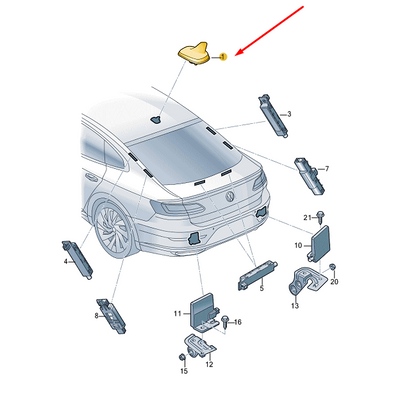 1
3
7
21
10
20
13
5
4
8
11
16
12
15