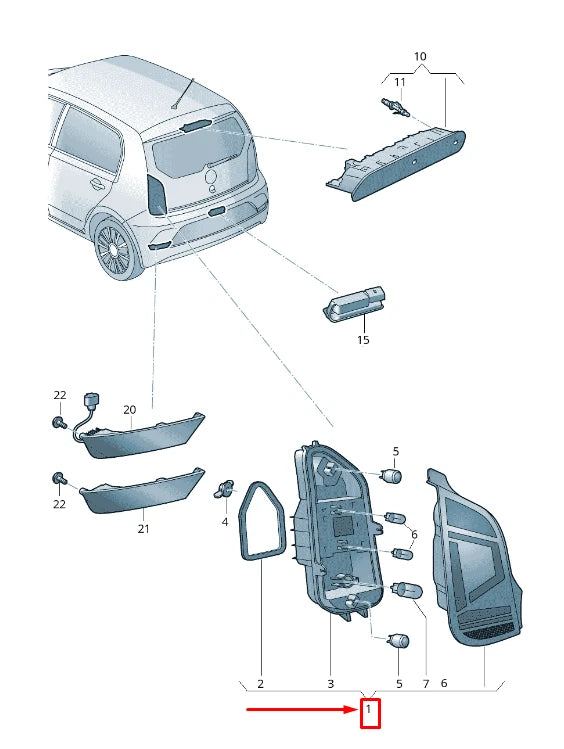 10
11
15
22
20
22
21
4
5
6
2
3
5
7
6
1