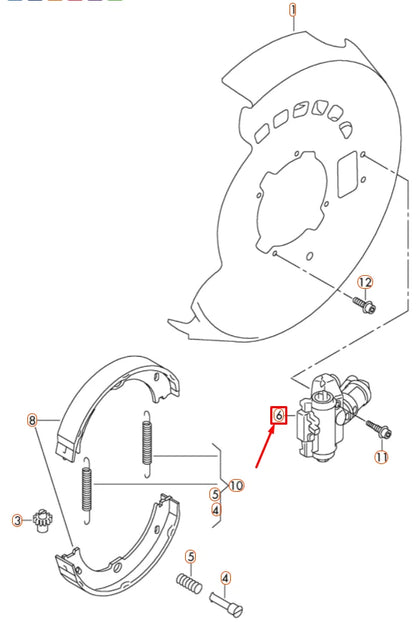 1
12
6
11
8
10
5
4
3
5
4