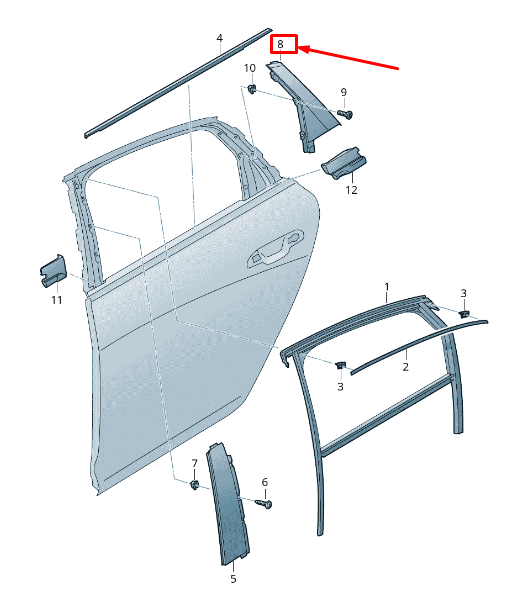 4
8
10
9
12
11
1
3
2
3
7
6
5