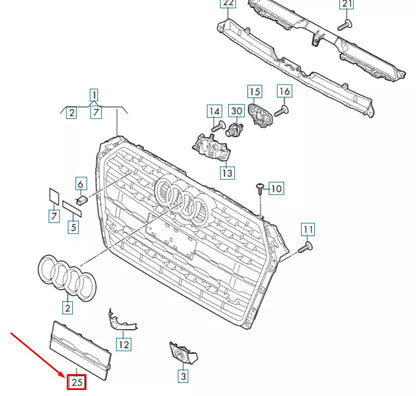 22
21
1
2
7
15
16
14
30
13
6
10
7
5
11
2
12
3
25