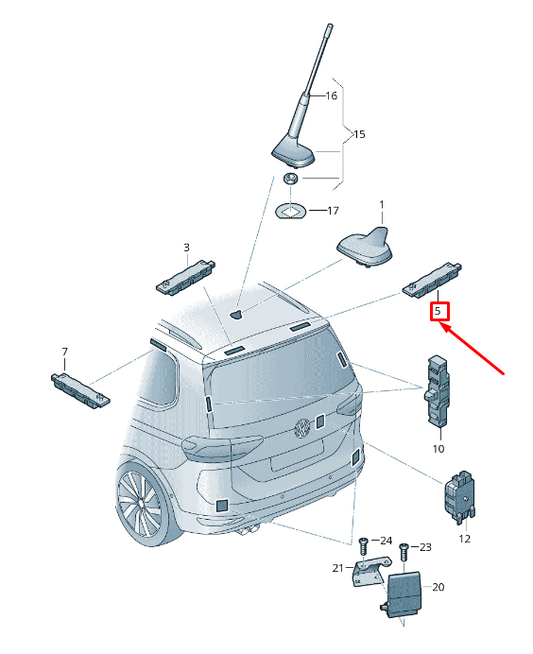 16
15
17
1
3
5
7
10
12
24
23
21
20